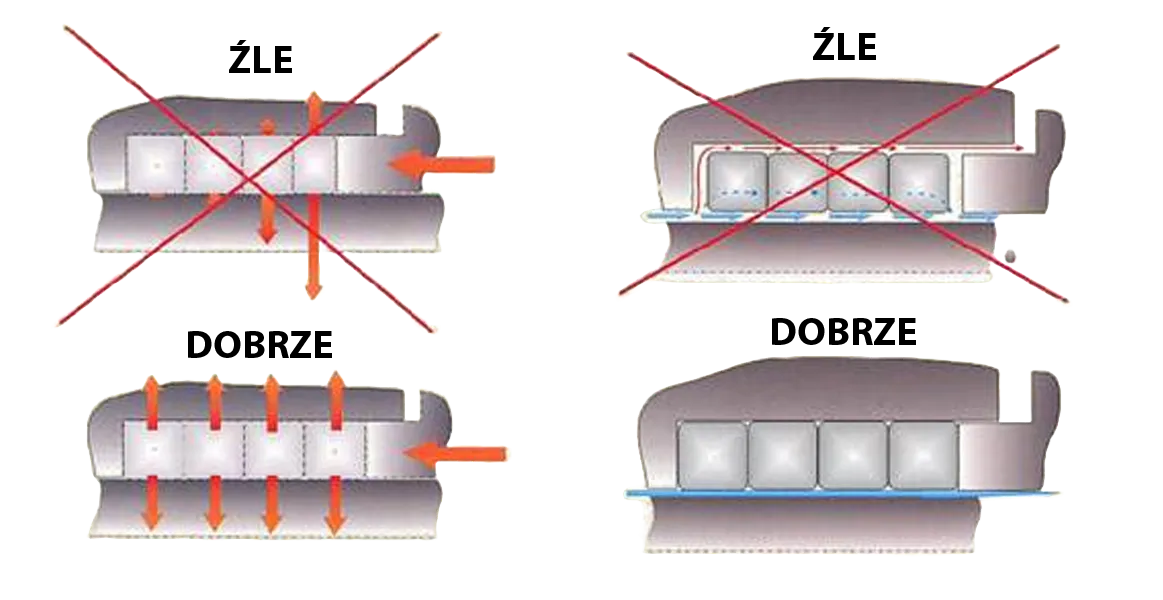 ŹLE

DOBRZE

ŹLE

DOBRZE